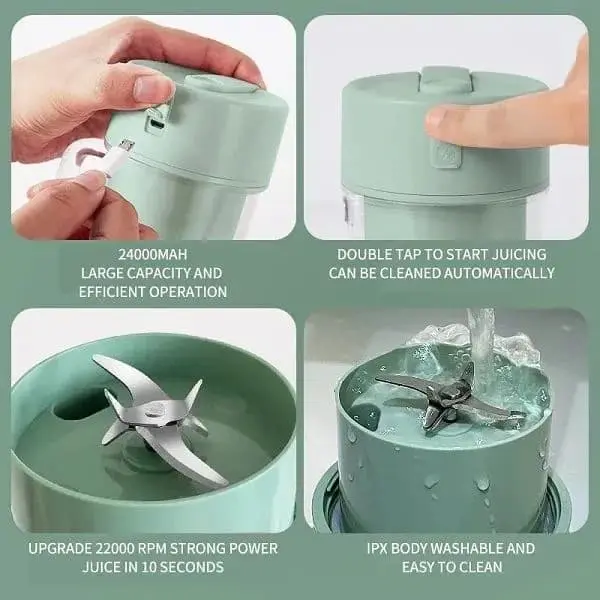 24000MAH
LARGE CAPACITY AND
EFFICIENT OPERATION

DOUBLE TAP TO START JUICING
CAN BE CLEANED AUTOMATICALLY

UPGRADE 22000 RPM STRONG POWER
JUICE IN 10 SECONDS

IPX BODY WASHABLE AND
EASY TO CLEAN