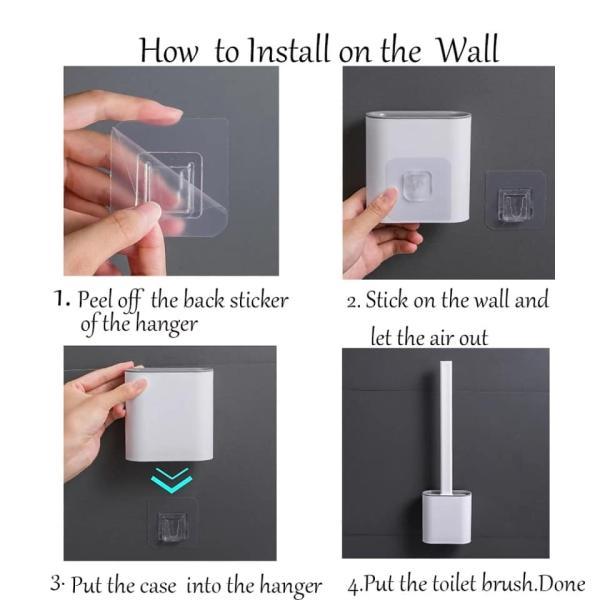 How to Install on the Wall

1. Peel off the back sticker of the hanger

2. Stick on the wall and let the air out

3. Put the case into the hanger

4.Put the toilet brush.Done